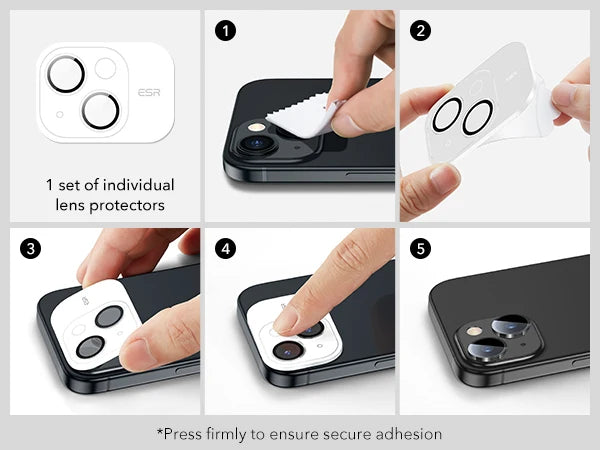 ESR

1 set of individual lens protectors

1

2

3

4

5

*Press firmly to ensure secure adhesion