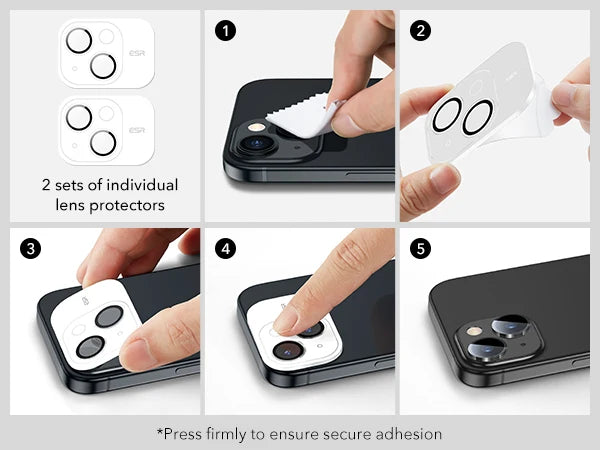 ESR

ESR

2 sets of individual lens protectors

1

2

3

4

5

*Press firmly to ensure secure adhesion