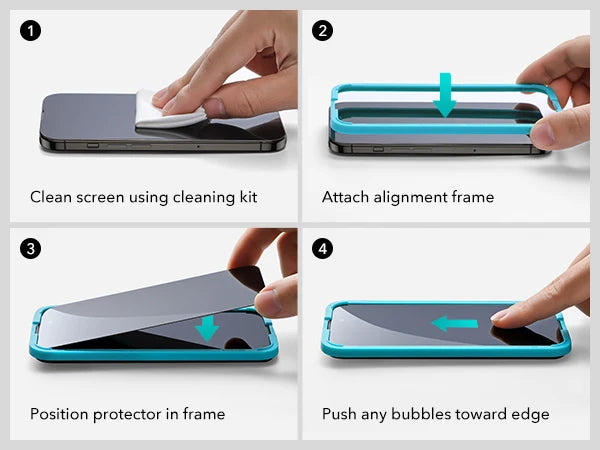 1
Clean screen using cleaning kit

2
Attach alignment frame

3
Position protector in frame

4
Push any bubbles toward edge