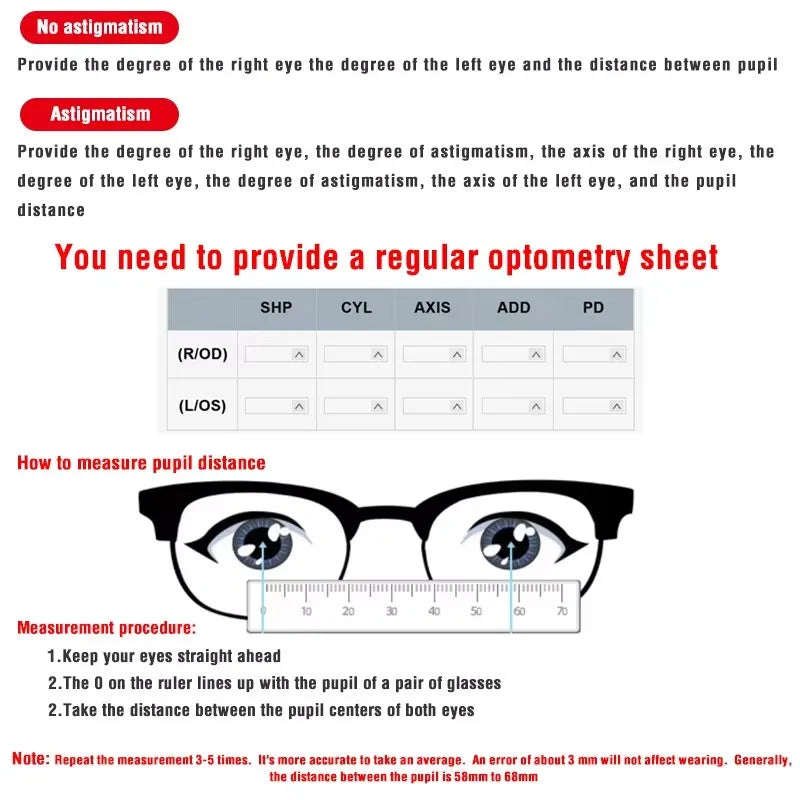 No astigmatism

Provide the degree of the right eye the degree of the left eye and the distance between pupil

Astigmatism

Provide the degree of the right eye, the degree of astigmatism, the axis of the right eye, the degree of the left eye, the degree of astigmatism, the axis of the left eye, and the pupil distance

You need to provide a regular optometry sheet

| | SHP | CYL | AXIS | ADD | PD |
|---|---|---|---|---|---|
| (R/OD) | | | | | |
| (L/OS) | | | | | |

How to measure pupil distance

0 10 20 30 40 50 60 70

Measurement procedure:

1.Keep your eyes straight ahead

2.The 0 on the ruler lines up with the pupil of a pair of glasses

2.Take the distance between the pupil centers of both eyes

Note: Repeat the measurement 3-5 times. It's more accurate to take an average. An error of about 3 mm will not affect wearing. Generally, the distance between the pupil is 58mm to 68mm